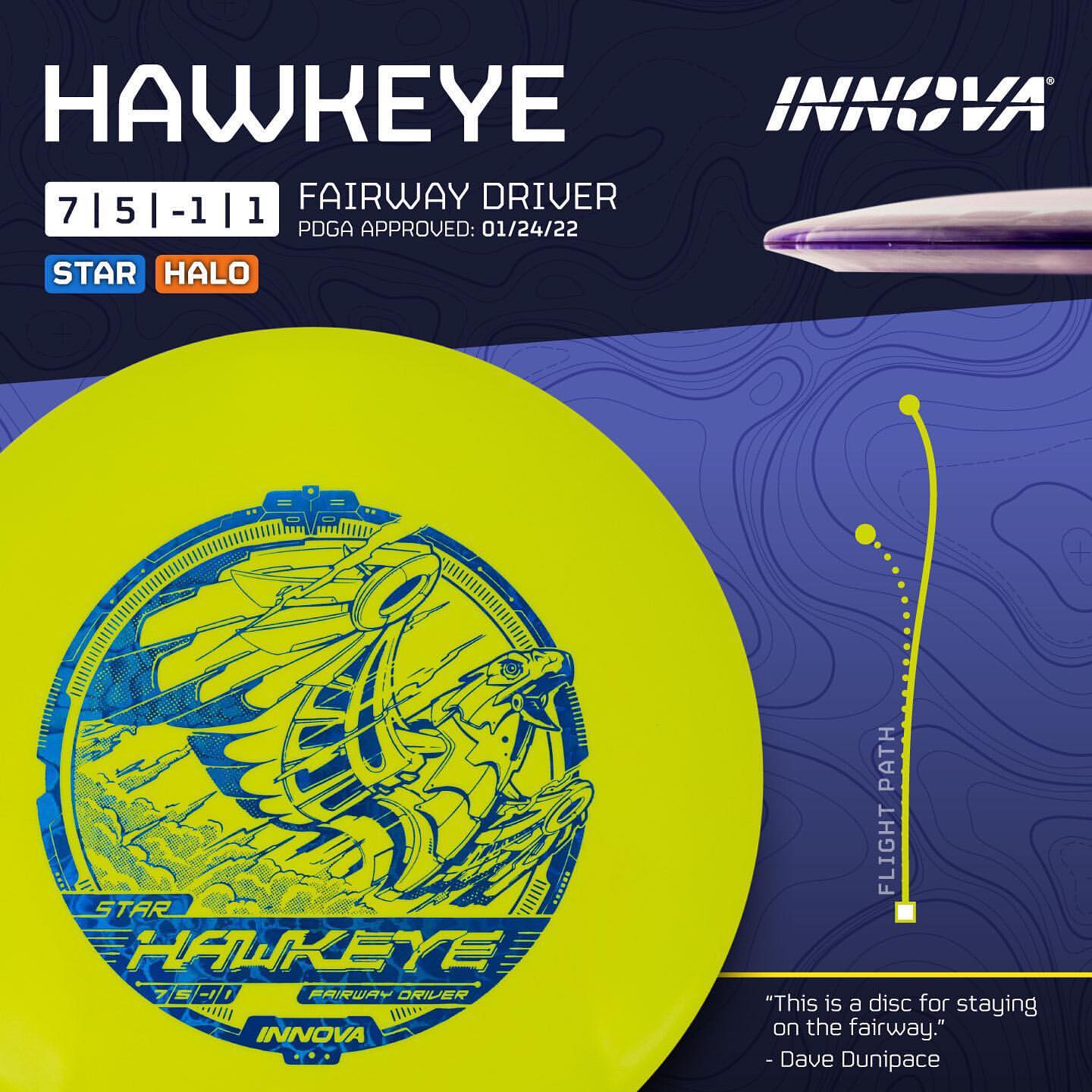 HAWKEYE

INNOVA®

7 | 5 | -1 | 1

FAIRWAY DRIVER
PDGA APPROVED: 01/24/22

STAR HALO

STAR
HAWKEYE
7 | 5 | -1 | 1
FAIRWAY DRIVER
INNOVA

FLIGHT PATH

"This is a disc for staying on the fairway."
- Dave Dunipace